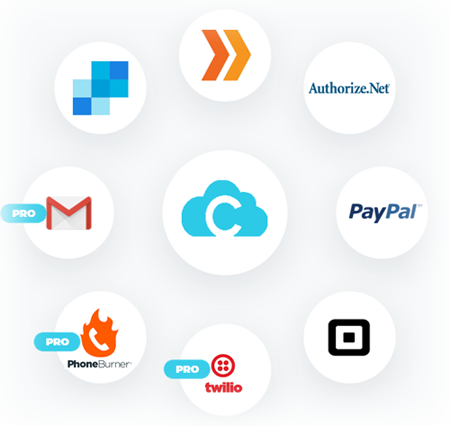 Authorize.Net

PRO

PayPal

PRO

PhoneBurner

PRO

twilio