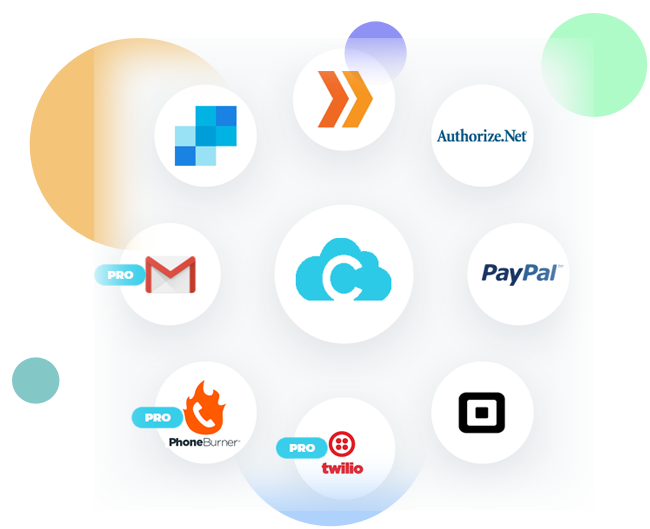 Authorize.Net

PRO

PayPal

PRO

PhoneBurner

PRO

twilio